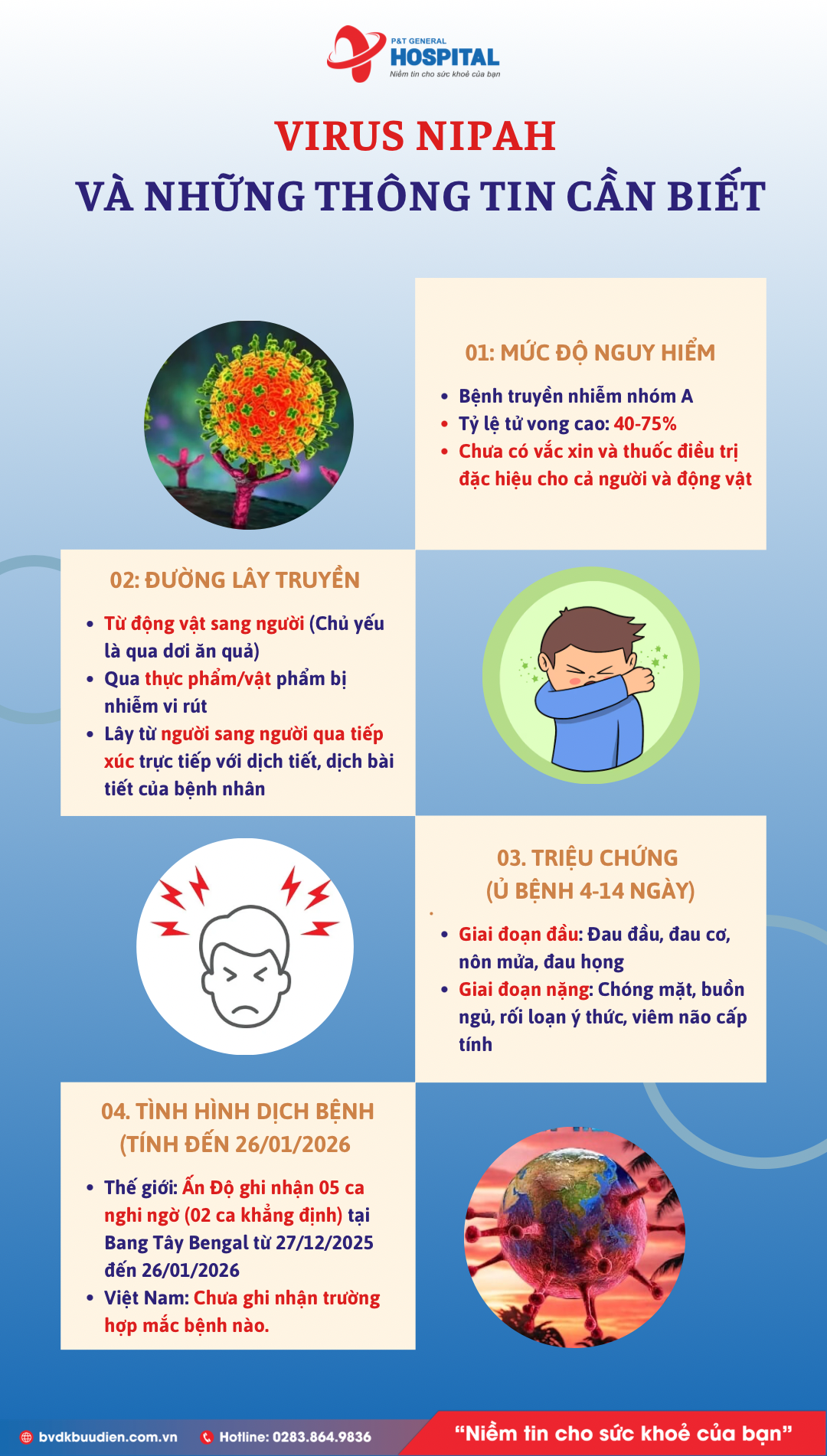 P&T GENERAL
HOSPITAL
Niềm tin cho sức khoẻ của bạn

VIRUS NIPAH
VÀ NHỮNG THÔNG TIN CẦN BIẾT

01: MỨC ĐỘ NGUY HIỂM

• Bệnh truyền nhiễm nhóm A
• Tỷ lệ tử vong cao: 40-75%
• Chưa có vắc xin và thuốc điều trị đặc hiệu cho cả người và động vật

02: ĐƯỜNG LÂY TRUYỀN

• Từ động vật sang người (Chủ yếu là qua dơi ăn quả)
• Qua thực phẩm/vật phẩm bị nhiễm vi rút
• Lây từ người sang người qua tiếp xúc trực tiếp với dịch tiết, dịch bài tiết của bệnh nhân

03. TRIỆU CHỨNG
(Ủ BỆNH 4-14 NGÀY)

• Giai đoạn đầu: Đau đầu, đau cơ, nôn mửa, đau họng
• Giai đoạn nặng: Chóng mặt, buồn ngủ, rối loạn ý thức, viêm não cấp tính

04. TÌNH HÌNH DỊCH BỆNH
(TÍNH ĐẾN 26/01/2026

• Thế giới: Ấn Độ ghi nhận 05 ca nghi ngờ (02 ca khẳng định) tại Bang Tây Bengal từ 27/12/2025 đến 26/01/2026
• Việt Nam: Chưa ghi nhận trường hợp mắc bệnh nào.

bvdkbuudien.com.vn
Hotline: 0283.864.9836
“Niềm tin cho sức khoẻ của bạn”