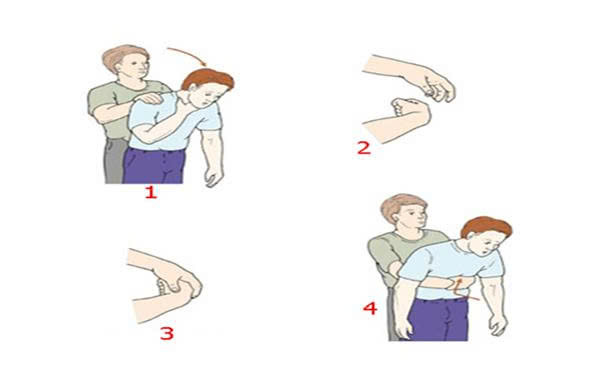 1

2

3

4